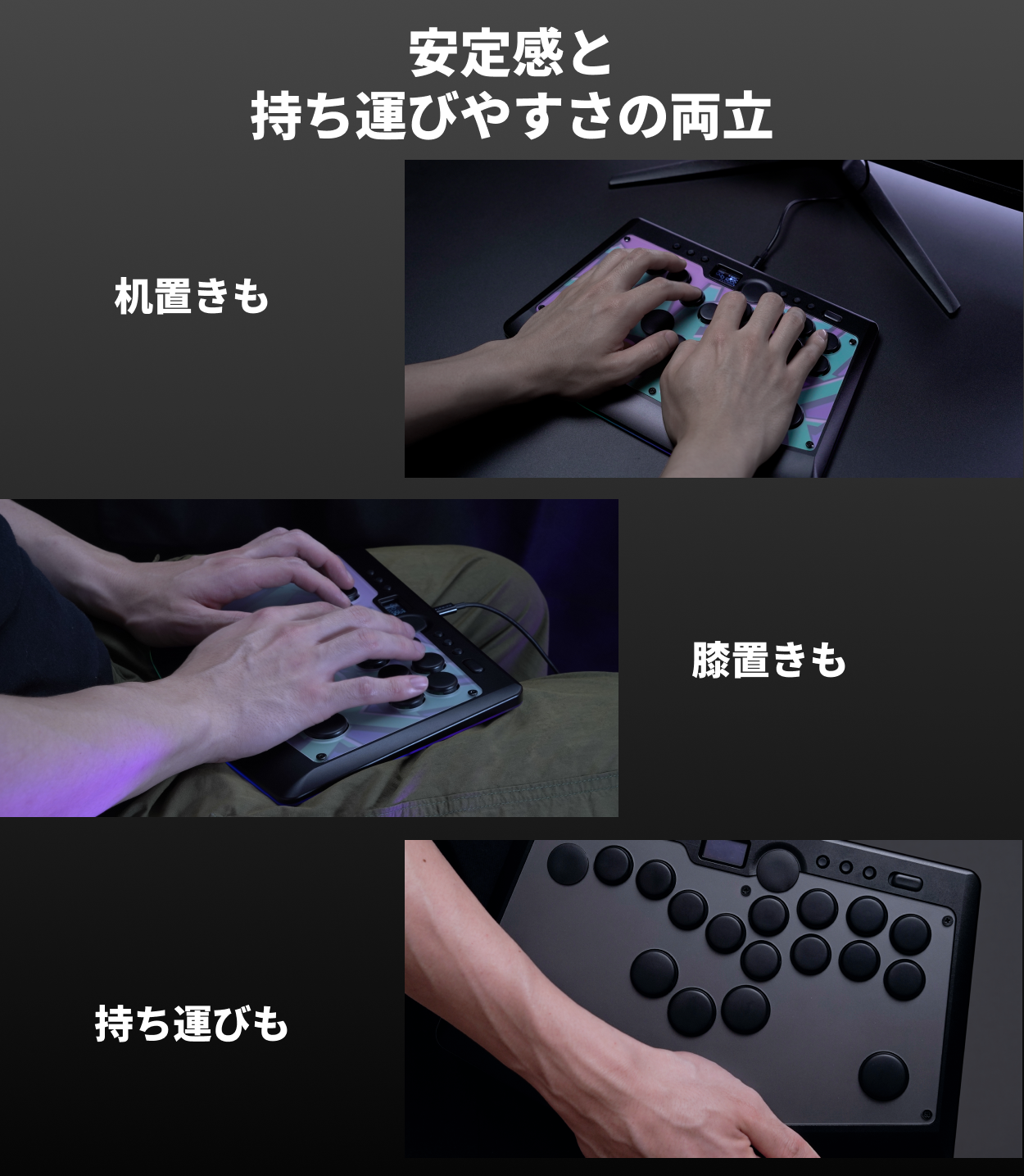 安定感と
持ち運びやすさの両立

机置きも

膝置きも

持ち運びも