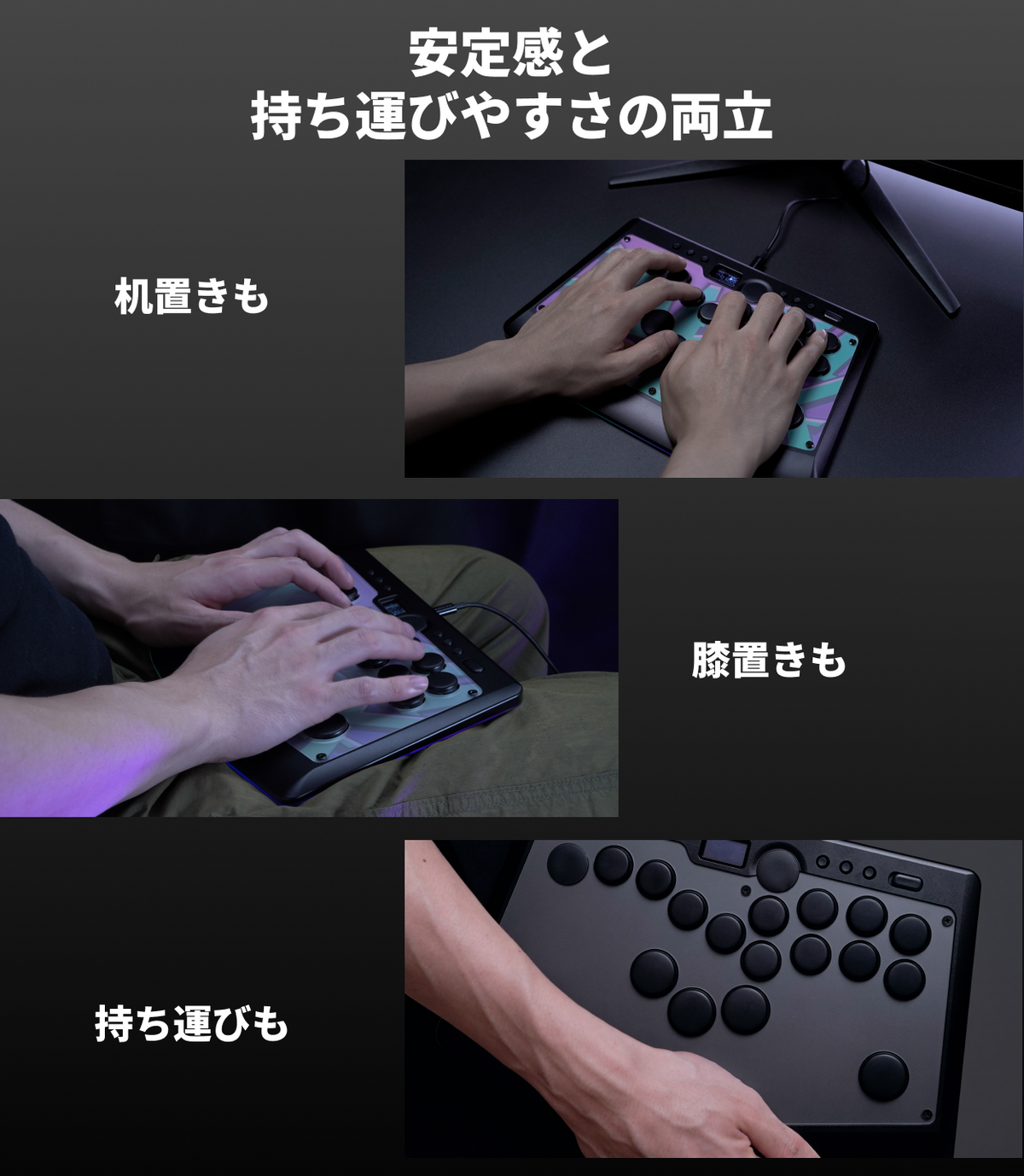 安定感と
持ち運びやすさの両立

机置きも

膝置きも

持ち運びも