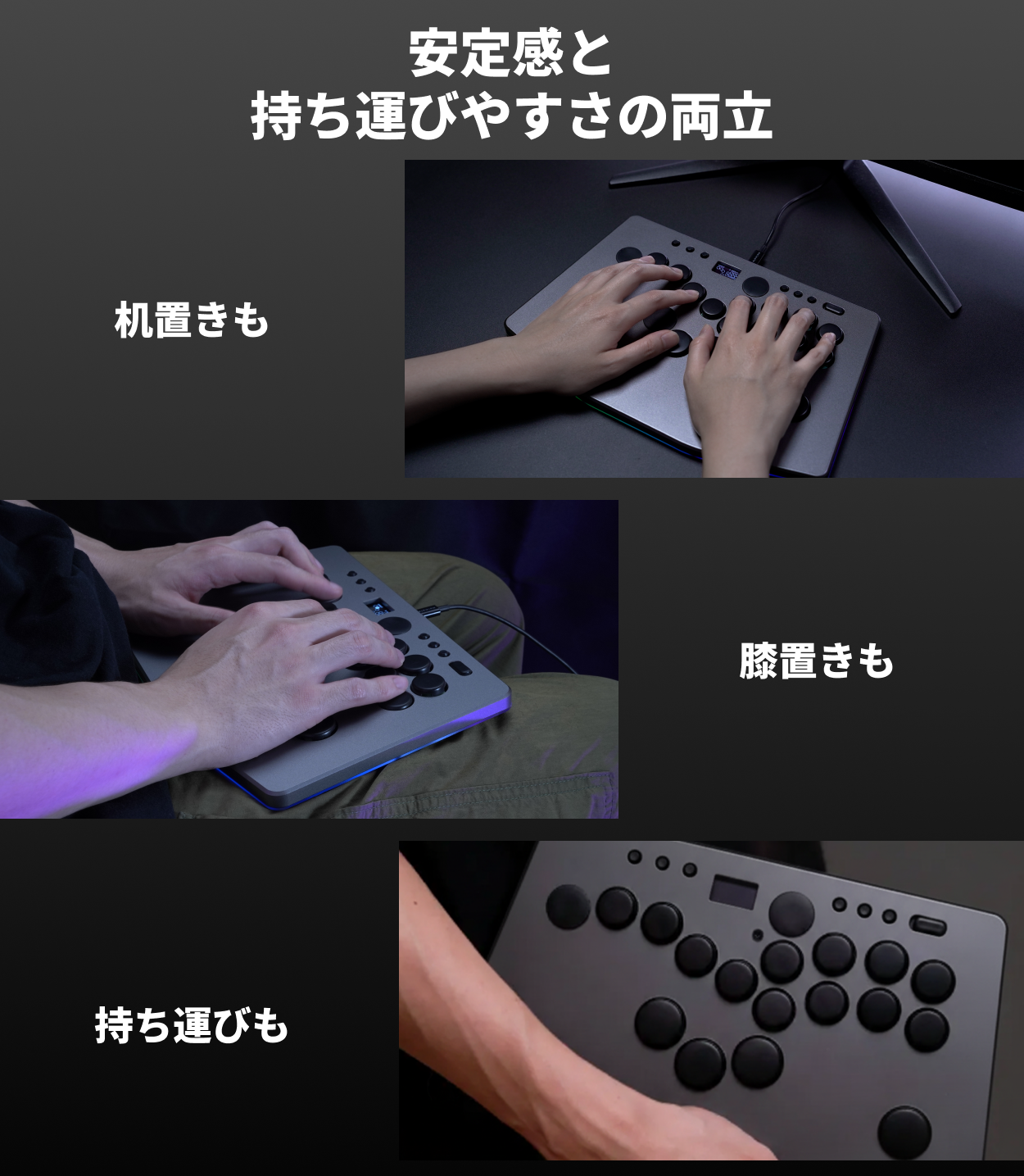 安定感と
持ち運びやすさの両立

机置きも

膝置きも

持ち運びも