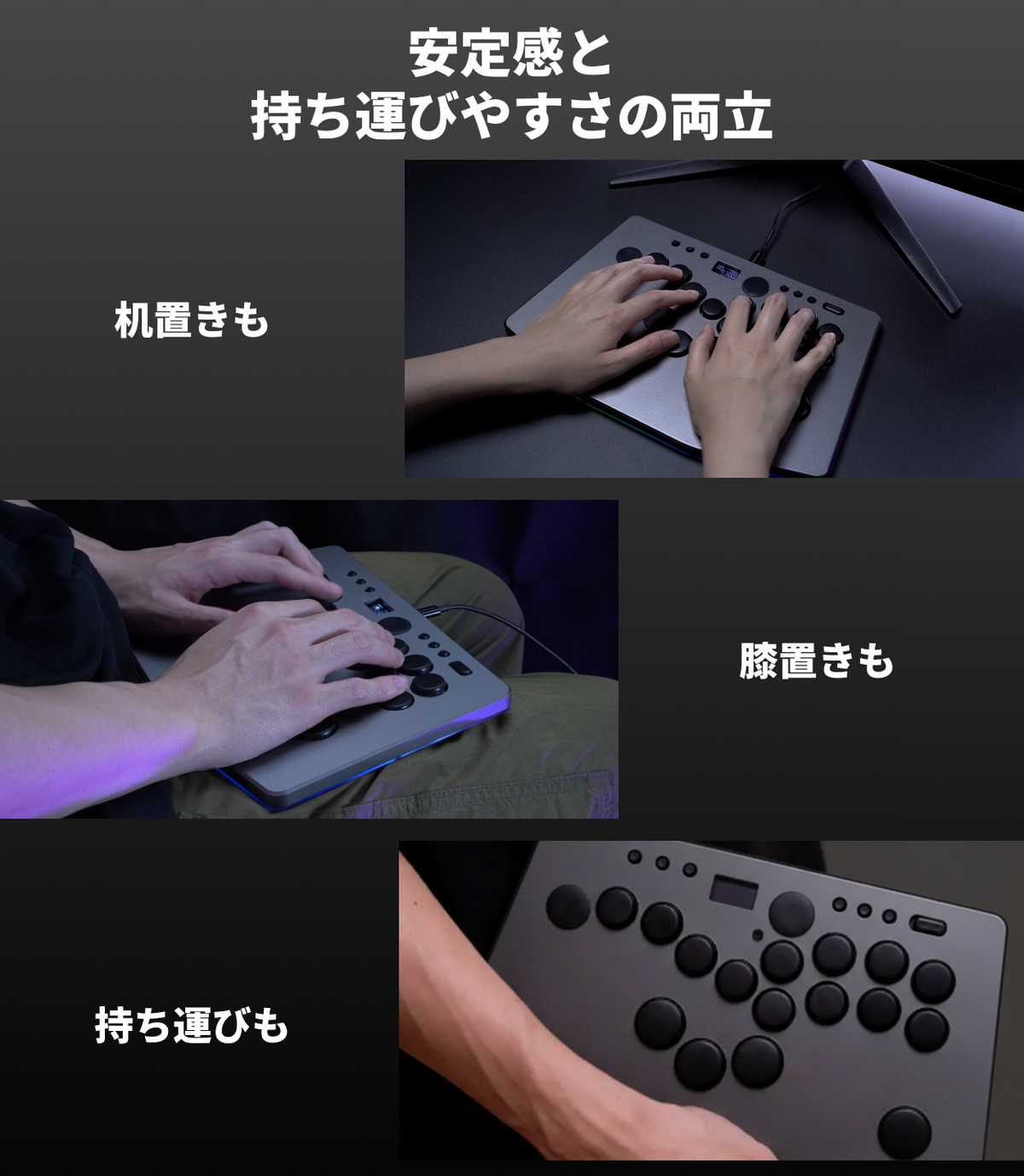 安定感と
持ち運びやすさの両立

机置きも

膝置きも

持ち運びも